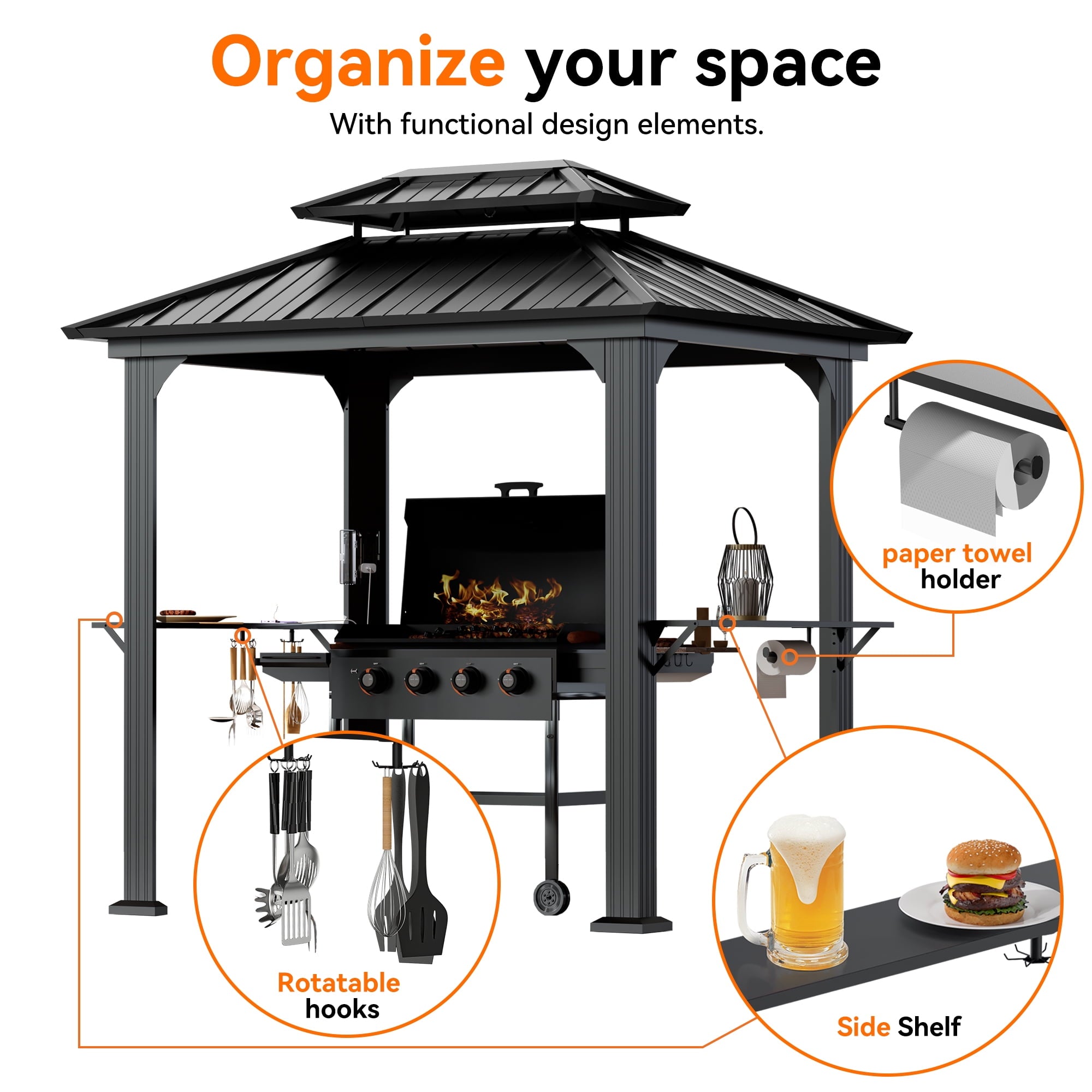 Organize your space

With functional design elements.

paper towel holder

Rotatable hooks

Side Shelf