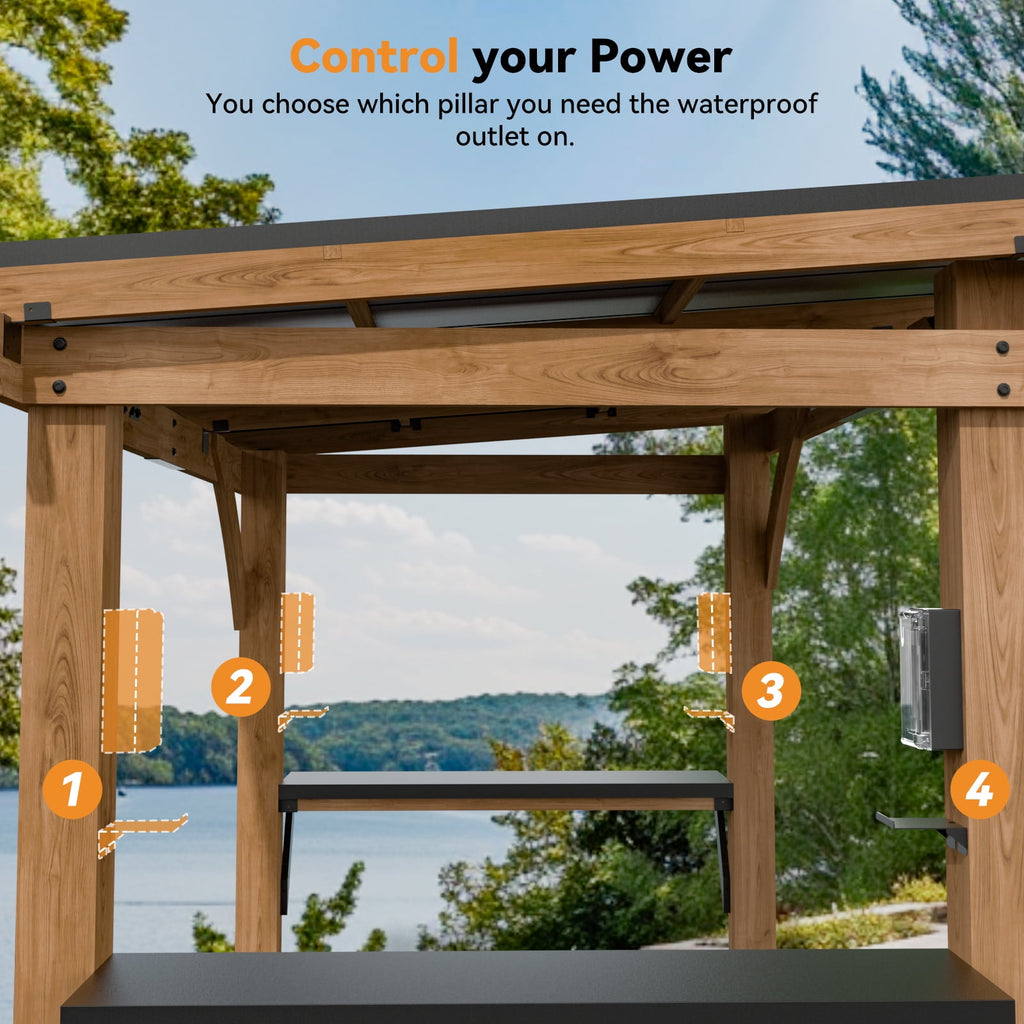 Control your Power
You choose which pillar you need the waterproof outlet on.

1
2
3
4