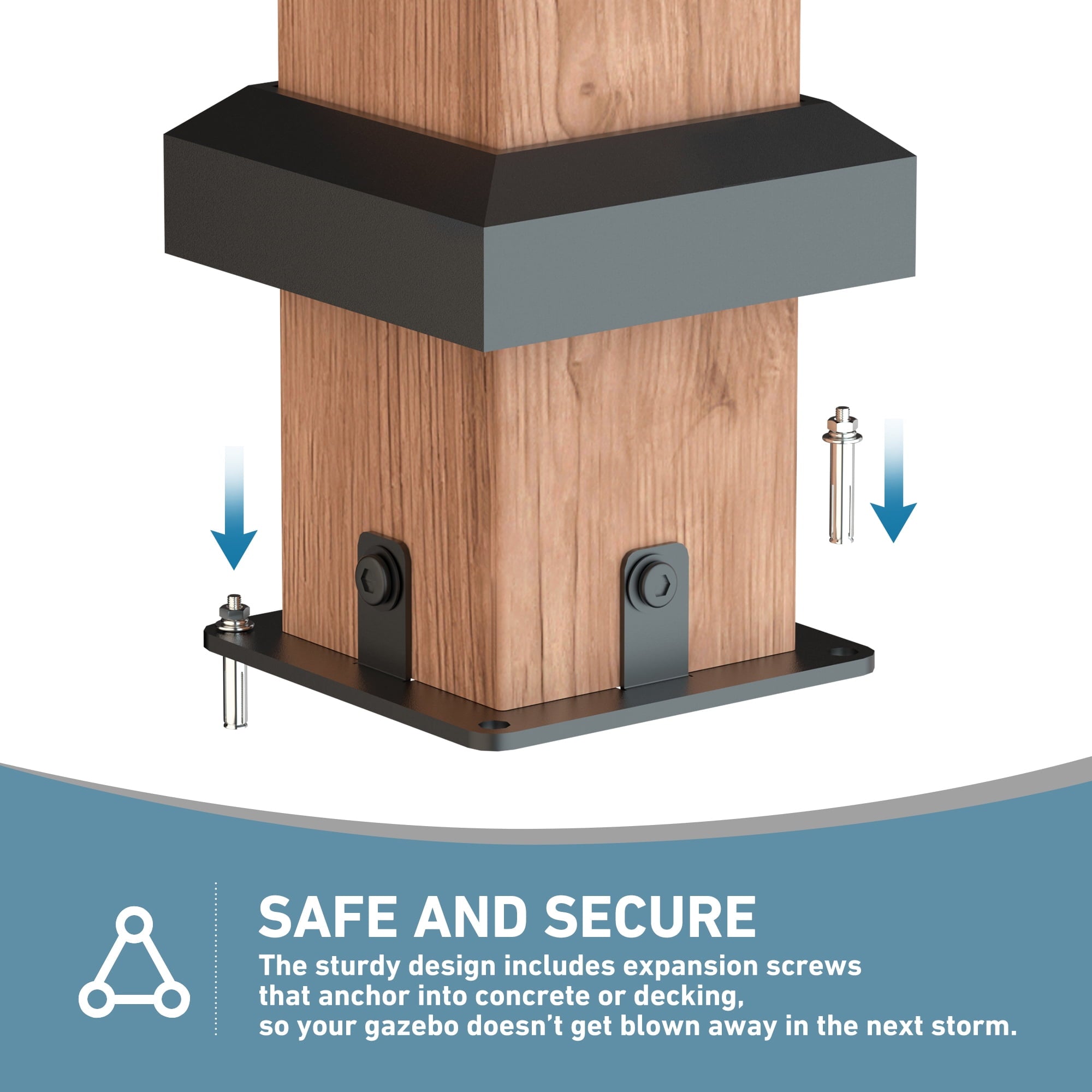 SAFE AND SECURE

The sturdy design includes expansion screws that anchor into concrete or decking, so your gazebo doesn’t get blown away in the next storm.