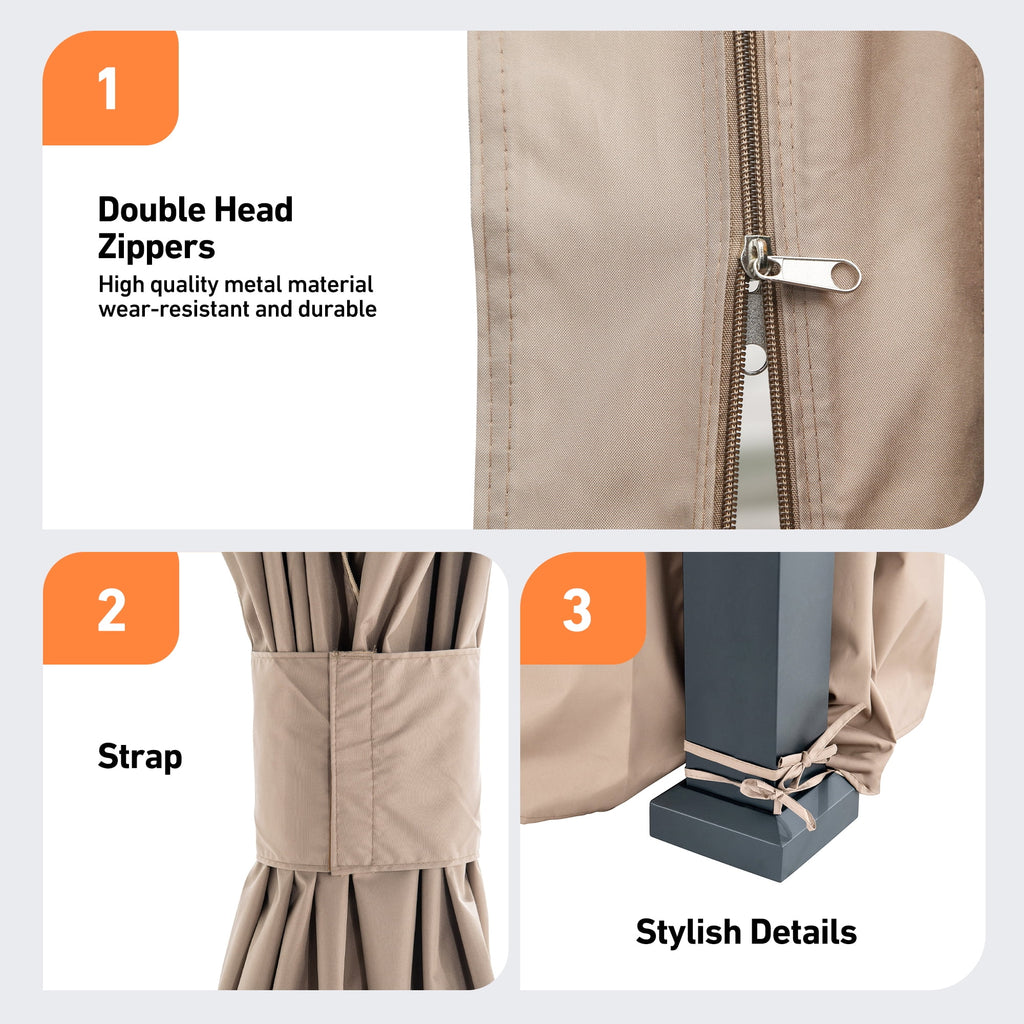 1

Double Head Zippers

High quality metal material wear-resistant and durable

2

Strap

3

Stylish Details